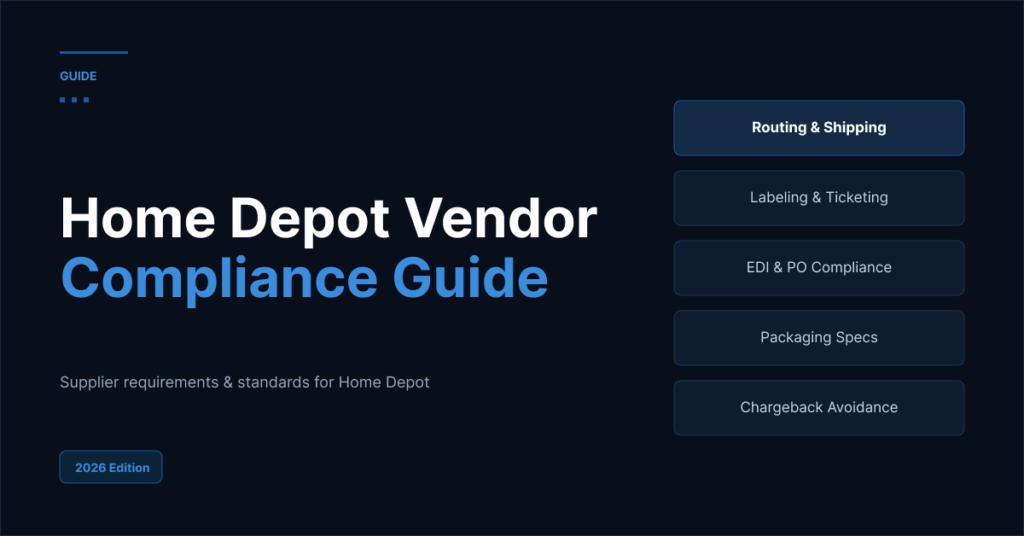 GUIDE

Home Depot Vendor Compliance Guide

Supplier requirements & standards for Home Depot

2026 Edition

Routing & Shipping

Labeling & Ticketing

EDI & PO Compliance

Packaging Specs

Chargeback Avoidance